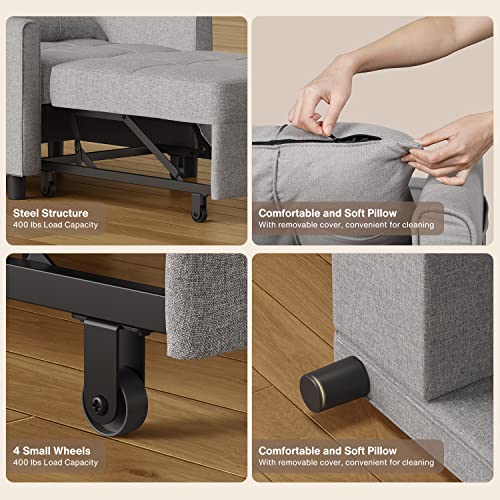 Steel Structure
400 lbs Load Capacity

Comfortable and Soft Pillow
With removable cover, convenient for cleaning

4 Small Wheels
400 lbs Load Capacity

Comfortable and Soft Pillow
With removable cover, convenient for cleaning