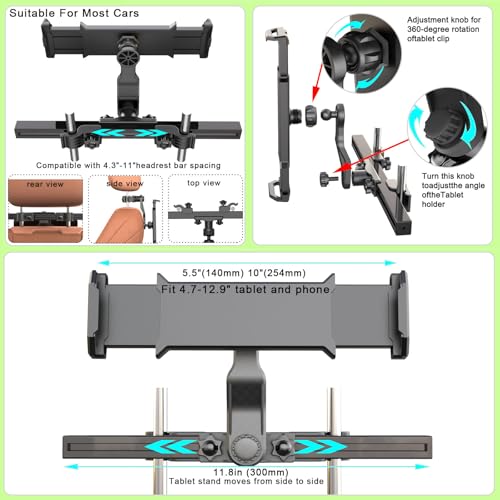 Suitable For Most Cars

Compatible with 4.3"-11"headrest bar spacing

rear view

side view

top view

Adjustment knob for 360-degree rotation oftablet clip

Turn this knob toadjustthe angle oftheTablet holder

5.5"(140mm) 10"(254mm)

Fit 4.7-12.9" tablet and phone

11.8in (300mm)

Tablet stand moves from side to side