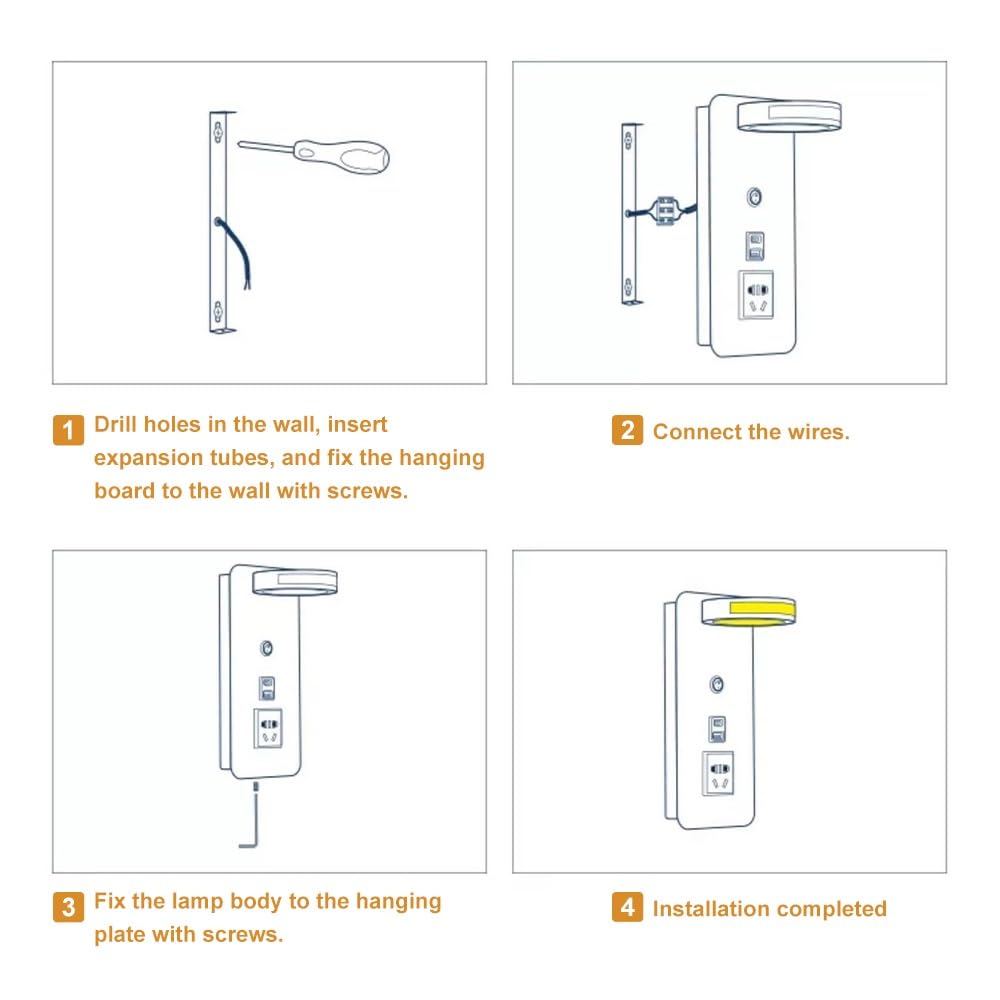 1 Drill holes in the wall, insert expansion tubes, and fix the hanging board to the wall with screws.

2 Connect the wires.

3 Fix the lamp body to the hanging plate with screws.

4 Installation completed