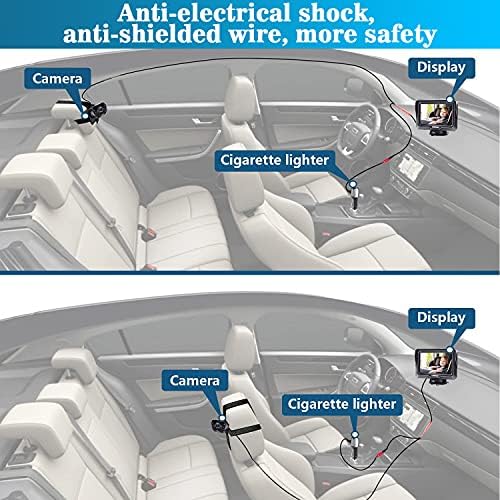 Anti-electrical shock, anti-shielded wire, more safety

Camera

Display

Cigarette lighter

Display

Camera

Cigarette lighter