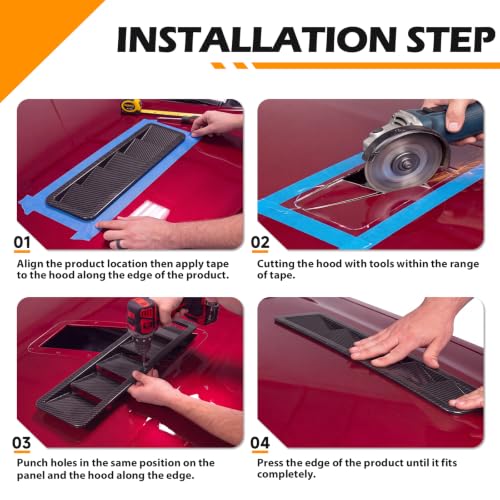 INSTALLATION STEP

01
Align the product location then apply tape to the hood along the edge of the product.

02
Cutting the hood with tools within the range of tape.

03
Punch holes in the same position on the panel and the hood along the edge.

04
Press the edge of the product until it fits completely.