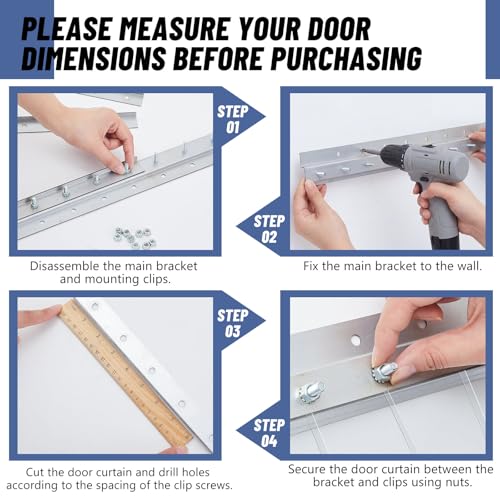 PLEASE MEASURE YOUR DOOR DIMENSIONS BEFORE PURCHASING

STEP 01

Disassemble the main bracket and mounting clips.

STEP 02

Fix the main bracket to the wall.

STEP 03

Cut the door curtain and drill holes according to the spacing of the clip screws.

STEP 04

Secure the door curtain between the bracket and clips using nuts.