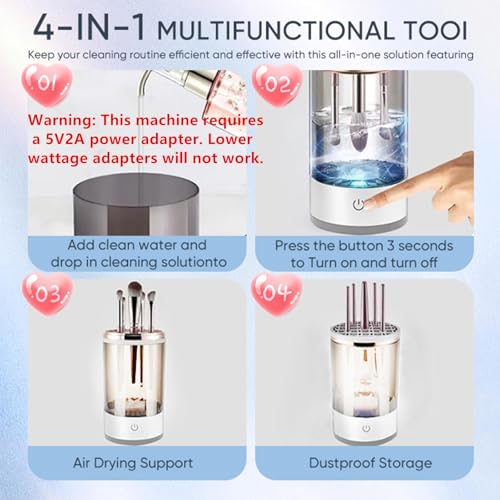 4-IN-1 MULTIFUNCTIONAL TOOI

Keep your cleaning routine efficient and effective with this all-in-one solution featuring

01

Warning: This machine requires a 5V2A power adapter. Lower wattage adapters will not work.

Add clean water and drop in cleaning solutionto

02

Press the button 3 seconds to Turn on and turn off

03

Air Drying Support

04

Dustproof Storage