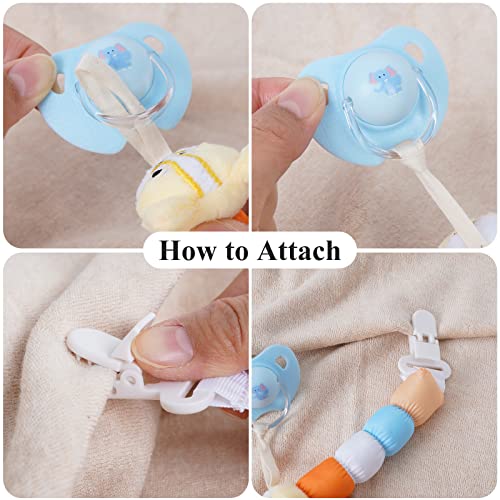 How to Attach