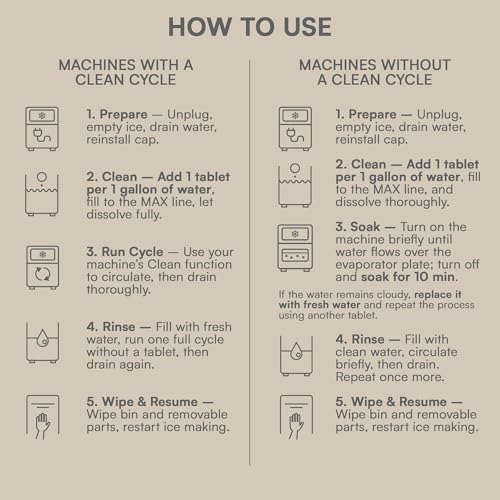 HOW TO USE

MACHINES WITH A CLEAN CYCLE

1. Prepare — Unplug, empty ice, drain water, reinstall cap.

2. Clean — Add 1 tablet per 1 gallon of water, fill to the MAX line, let dissolve fully.

3. Run Cycle — Use your machine's Clean function to circulate, then drain thoroughly.

4. Rinse — Fill with fresh water, run one full cycle without a tablet, then drain again.

5. Wipe & Resume — Wipe bin and removable parts, restart ice making.

MACHINES WITHOUT A CLEAN CYCLE

1. Prepare — Unplug, empty ice, drain water, reinstall cap.

2. Clean — Add 1 tablet per 1 gallon of water, fill to the MAX line, and dissolve thoroughly.

3. Soak — Turn on the machine briefly until water flows over the evaporator plate; turn off and soak for 10 min.

If the water remains cloudy, replace it with fresh water and repeat the process using another tablet.

4. Rinse — Fill with clean water, circulate briefly, then drain. Repeat once more.

5. Wipe & Resume — Wipe bin and removable parts, restart ice making.