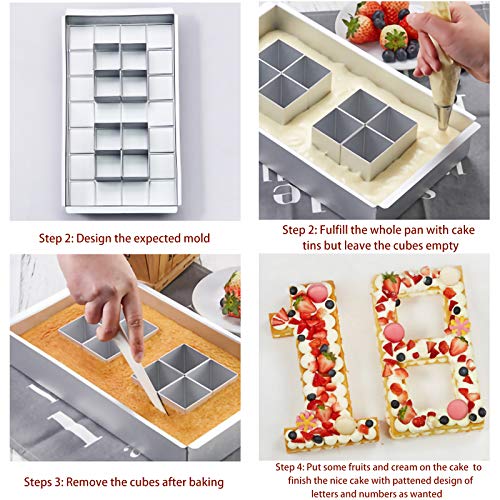 Step 2: Design the expected mold

Step 2: Fulfill the whole pan with cake tins but leave the cubes empty

Steps 3: Remove the cubes after baking

Step 4: Put some fruits and cream on the cake to finish the nice cake with pattened design of letters and numbers as wanted