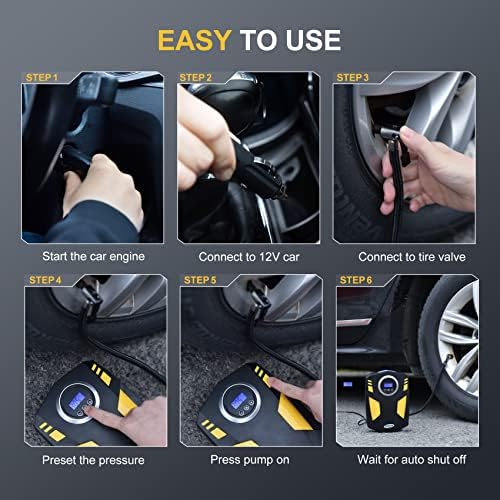 EASY TO USE

STEP 1

Start the car engine

STEP 2

Connect to 12V car

STEP 3

Connect to tire valve

STEP 4

Preset the pressure

STEP 5

Press pump on

STEP 6

Wait for auto shut off