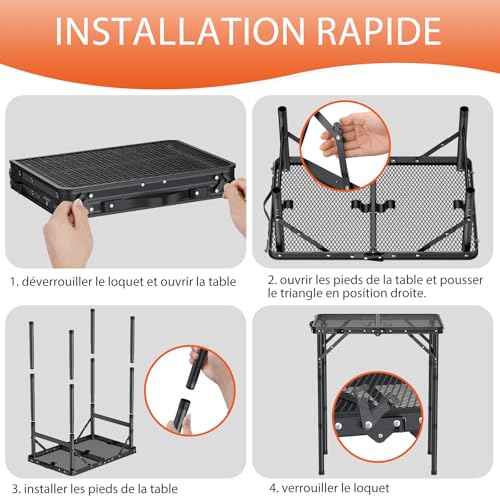 INSTALLATION RAPIDE

1. déverrouiller le loquet et ouvrir la table

2. ouvrir les pieds de la table et pousser le triangle en position droite.

3. installer les pieds de la table

4. verrouiller le loquet