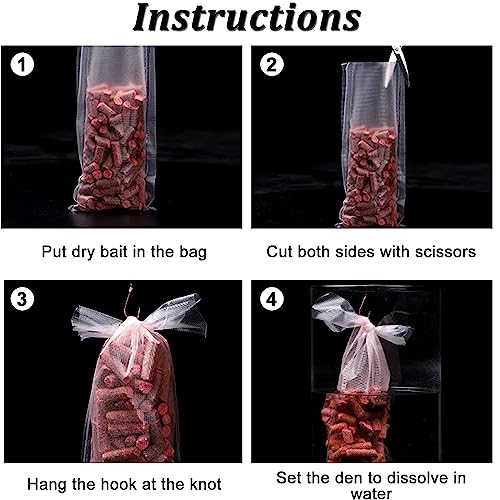 Instructions

1

Put dry bait in the bag

2

Cut both sides with scissors

3

Hang the hook at the knot

4

Set the den to dissolve in water