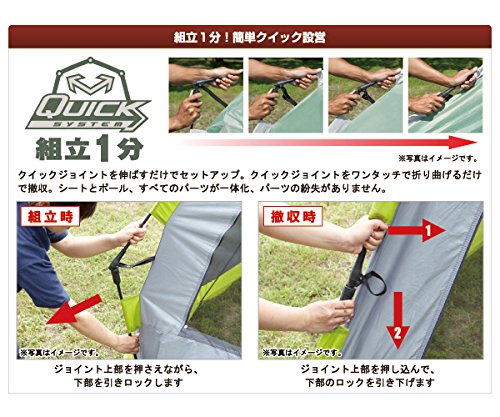 組立1分！簡単クイック設営

QUICK SYSTEM

組立1分

※写真はイメージです。

クイックジョイントを伸ばすだけでセットアップ。クイックジョイントをワンタッチで折り曲げるだけで撤収。シートとポール、すべてのパーツが一体化、パーツの紛失がありません。

組立時

※写真はイメージです。

ジョイント上部を押さえながら、下部を引きロックします

撤収時

1

2

※写真はイメージです。

ジョイント上部を押し込んで、下部のロックを引き下げます