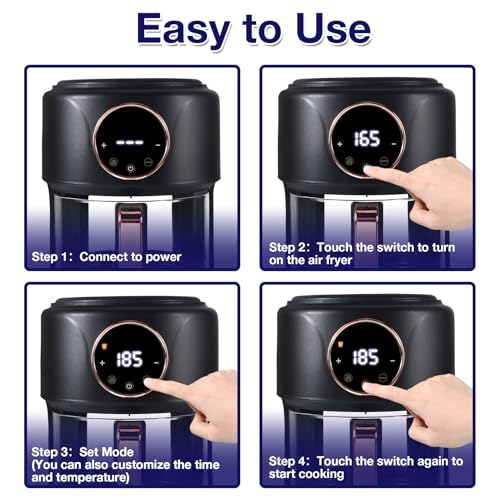 Easy to Use

+ --- −

Step 1: Connect to power

+ 165 −

Step 2: Touch the switch to turn on the air fryer

+ 185 −

Step 3: Set Mode (You can also customize the time and temperature)

+ 185 −

Step 4: Touch the switch again to start cooking