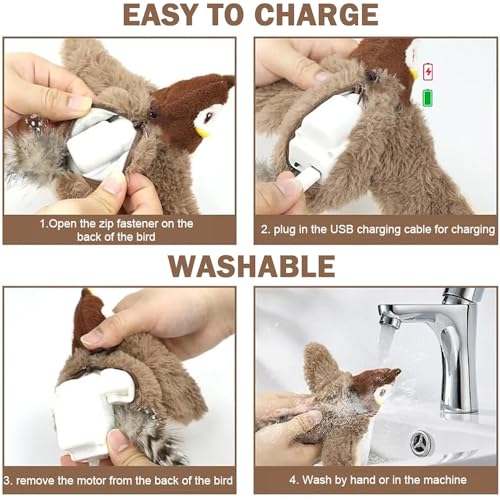 EASY TO CHARGE

1.Open the zip fastener on the back of the bird

2. plug in the USB charging cable for charging

WASHABLE

3. remove the motor from the back of the bird

4. Wash by hand or in the machine