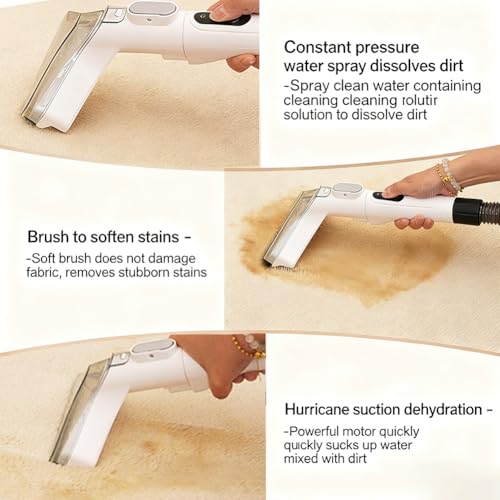 Constant pressure water spray dissolves dirt
-Spray clean water containing cleaning cleaning rolutir solution to dissolve dirt

Brush to soften stains -
-Soft brush does not damage fabric, removes stubborn stains

Hurricane suction dehydration -
-Powerful motor quickly quickly sucks up water mixed with dirt