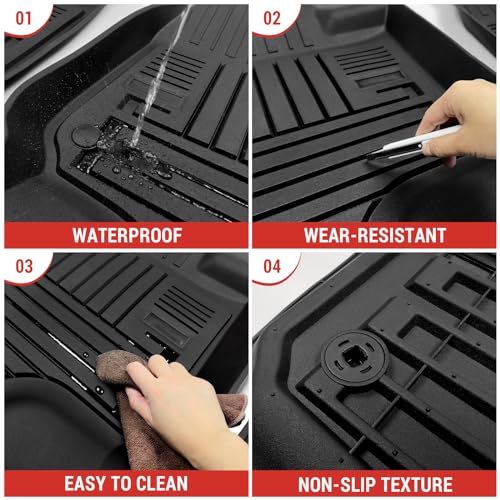 01

WATERPROOF

02

WEAR-RESISTANT

03

EASY TO CLEAN

04

NON-SLIP TEXTURE