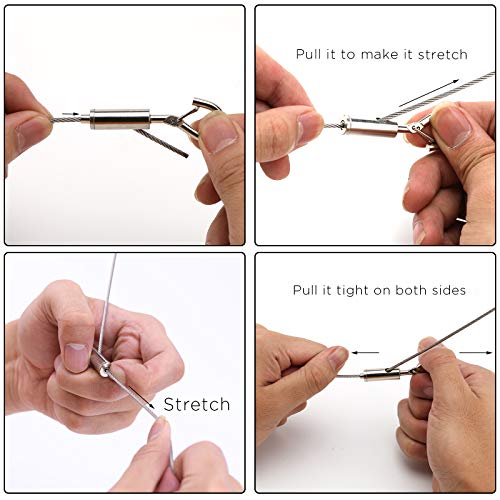 Pull it to make it stretch

Stretch

Pull it tight on both sides