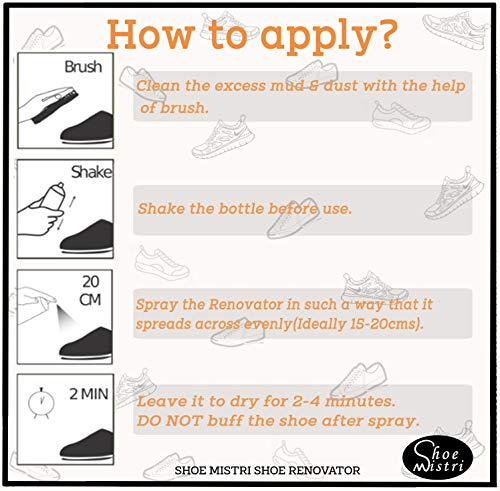 How to apply?

Brush

Clean the excess mud & dust with the help of brush.

Shake

Shake the bottle before use.

20 CM

Spray the Renovator in such a way that it spreads across evenly(Ideally 15-20cms).

2 MIN

Leave it to dry for 2-4 minutes.
DO NOT buff the shoe after spray.

SHOE MISTRI SHOE RENOVATOR

Shoe Mistri