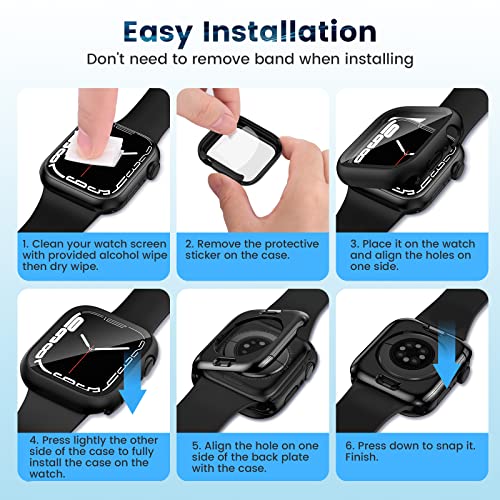 Easy Installation
Don't need to remove band when installing

1. Clean your watch screen with provided alcohol wipe then dry wipe.

2. Remove the protective sticker on the case.

3. Place it on the watch and align the holes on one side.

4. Press lightly the other side of the case to fully install the case on the watch.

5. Align the hole on one side of the back plate with the case.

6. Press down to snap it. Finish.