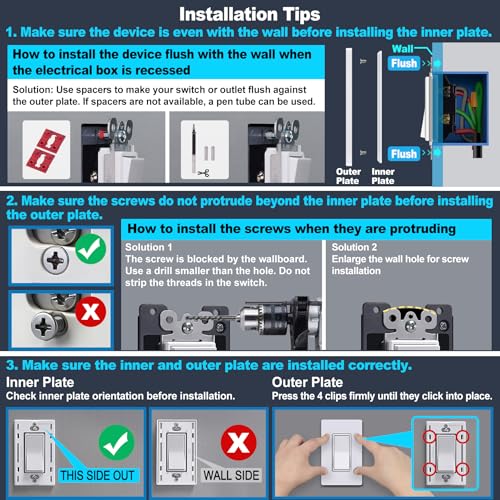 Installation Tips

1. Make sure the device is even with the wall before installing the inner plate.

How to install the device flush with the wall when the electrical box is recessed

Solution: Use spacers to make your switch or outlet flush against the outer plate. If spacers are not available, a pen tube can be used.

Wall
Flush
Flush
Outer Plate
Inner Plate

2. Make sure the screws do not protrude beyond the inner plate before installing the outer plate.

How to install the screws when they are protruding

Solution 1
The screw is blocked by the wallboard. Use a drill smaller than the hole. Do not strip the threads in the switch.

Solution 2
Enlarge the wall hole for screw installation

3. Make sure the inner and outer plate are installed correctly.

Inner Plate
Check inner plate orientation before installation.

THIS SIDE OUT
WALL SIDE

Outer Plate
Press the 4 clips firmly until they click into place.