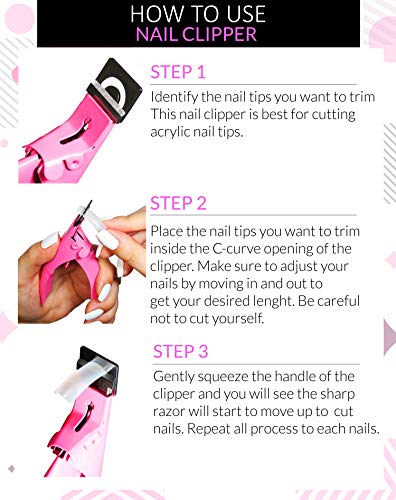 HOW TO USE
NAIL CLIPPER

STEP 1

Identify the nail tips you want to trim This nail clipper is best for cutting acrylic nail tips.

STEP 2

Place the nail tips you want to trim inside the C-curve opening of the clipper. Make sure to adjust your nails by moving in and out to get your desired lenght. Be careful not to cut yourself.

STEP 3

Gently squeeze the handle of the clipper and you will see the sharp razor will start to move up to cut nails. Repeat all process to each nails.