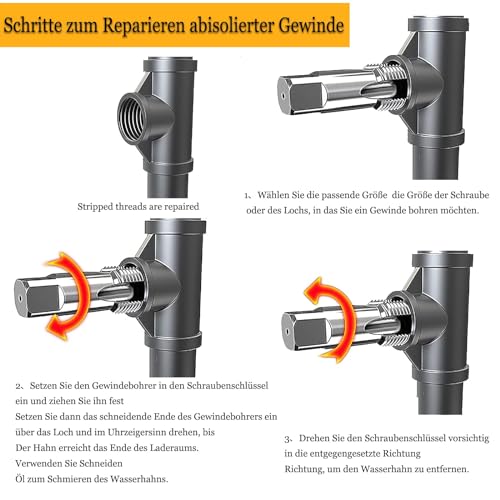 Schritte zum Reparieren abisolierter Gewinde

Stripped threads are repaired

1、Wählen Sie die passende Größe die Größe der Schraube oder des Lochs, in das Sie ein Gewinde bohren möchten.

2、Setzen Sie den Gewindebohrer in den Schraubenschlüssel ein und ziehen Sie ihn fest
Setzen Sie dann das schneidende Ende des Gewindebohrers ein über das Loch und im Uhrzeigersinn drehen, bis
Der Hahn erreicht das Ende des Laderaums.
Verwenden Sie Schneiden
Öl zum Schmieren des Wasserhahns.

3、Drehen Sie den Schraubenschlüssel vorsichtig in die entgegengesetzte Richtung
Richtung, um den Wasserhahn zu entfernen.