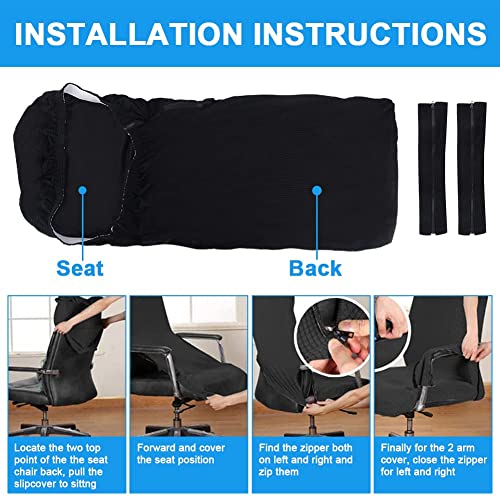 INSTALLATION INSTRUCTIONS

Seat

Back

Locate the two top point of the the seat chair back, pull the slipcover to sittng

Forward and cover the seat position

Find the zipper both on left and right and zip them

Finally for the 2 arm cover, close the zipper for left and right