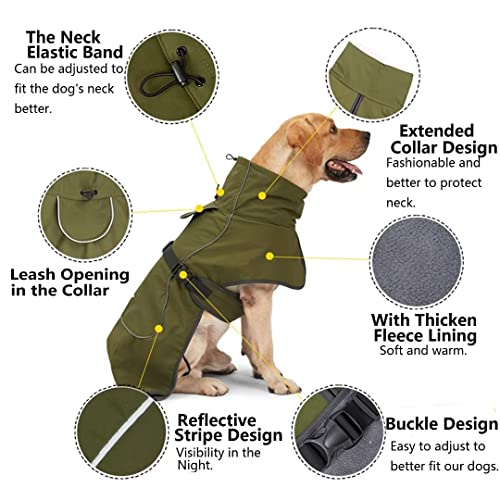 The Neck Elastic Band
Can be adjusted to fit the dog's neck better.

Extended Collar Design
Fashionable and better to protect neck.

Leash Opening in the Collar

With Thicken Fleece Lining
Soft and warm.

Reflective Stripe Design
Visibility in the Night.

Buckle Design
Easy to adjust to better fit our dogs.