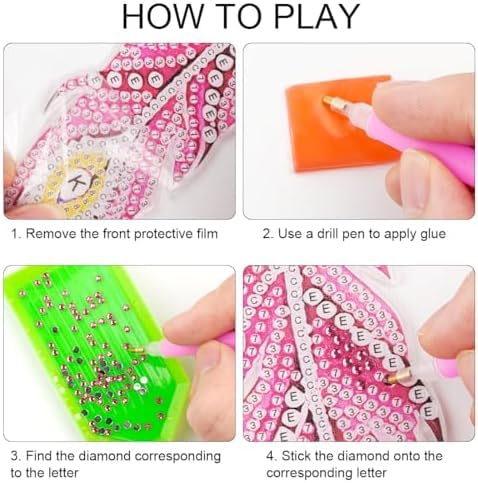 HOW TO PLAY

1. Remove the front protective film

2. Use a drill pen to apply glue

3. Find the diamond corresponding to the letter

4. Stick the diamond onto the corresponding letter