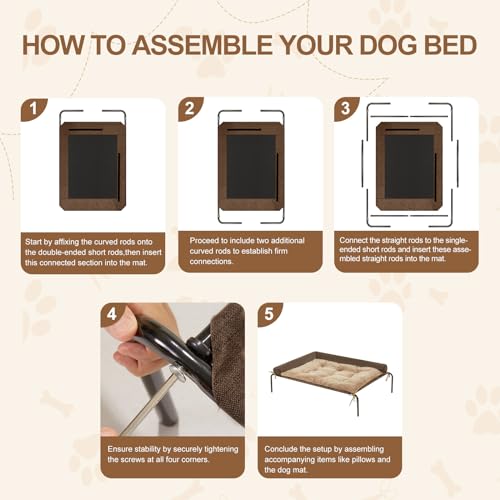 HOW TO ASSEMBLE YOUR DOG BED

1

Start by affixing the curved rods onto the double-ended short rods,then insert this connected section into the mat.

2

Proceed to include two additional curved rods to establish firm connections.

3

Connect the straight rods to the single-ended short rods and insert these assembled straight rods into the mat.

4

Ensure stability by securely tightening the screws at all four corners.

5

Conclude the setup by assembling accompanying items like pillows and the dog mat.