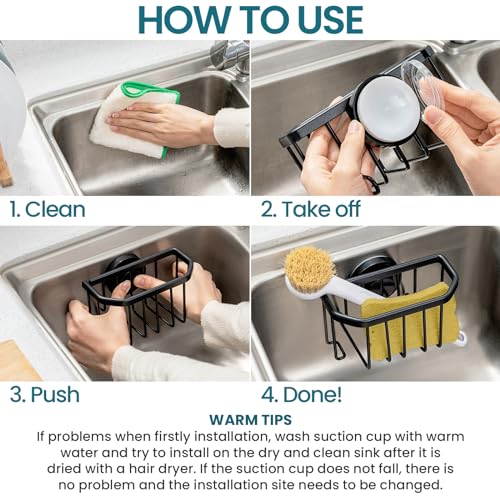 HOW TO USE

1. Clean

2. Take off

3. Push

4. Done!

WARM TIPS

If problems when firstly installation, wash suction cup with warm water and try to install on the dry and clean sink after it is dried with a hair dryer. If the suction cup does not fall, there is no problem and the installation site needs to be changed.