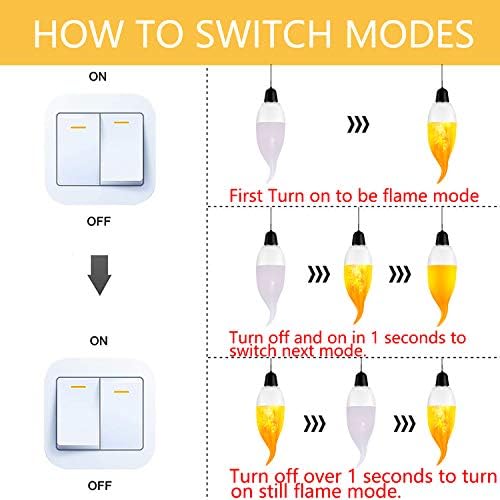 HOW TO SWITCH MODES

ON

OFF

ON

OFF

First Turn on to be flame mode

Turn off and on in 1 seconds to switch next mode.

Turn off over 1 seconds to turn on still flame mode.