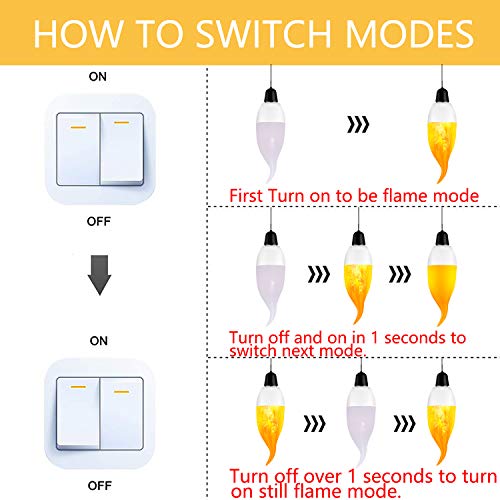 HOW TO SWITCH MODES

ON

OFF

ON

OFF

First Turn on to be flame mode

Turn off and on in 1 seconds to switch next mode.

Turn off over 1 seconds to turn on still flame mode.