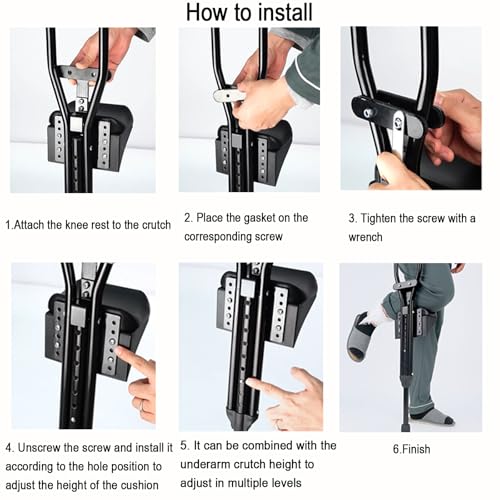 How to install

1.Attach the knee rest to the crutch

2. Place the gasket on the corresponding screw

3. Tighten the screw with a wrench

4. Unscrew the screw and install it according to the hole position to adjust the height of the cushion

5. It can be combined with the underarm crutch height to adjust in multiple levels

6.Finish