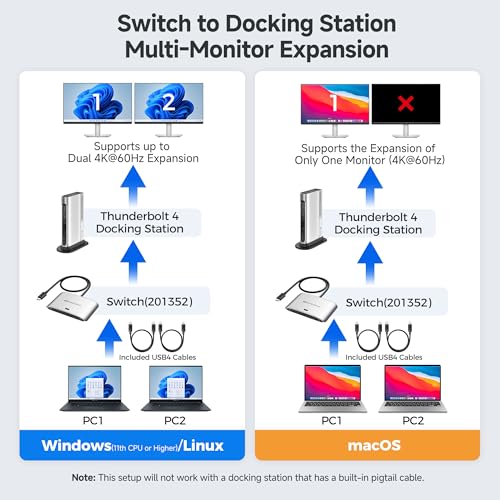 Switch to Docking Station
Multi-Monitor Expansion

1 2

Supports up to
Dual 4K@60Hz Expansion

Thunderbolt 4
Docking Station

Switch(201352)

Included USB4 Cables

PC1 PC2

Windows(11th CPU or Higher)/Linux

1

Supports the Expansion of
Only One Monitor (4K@60Hz)

Thunderbolt 4
Docking Station

Switch(201352)

Included USB4 Cables

PC1 PC2

macOS

Note: This setup will not work with a docking station that has a built-in pigtail cable.