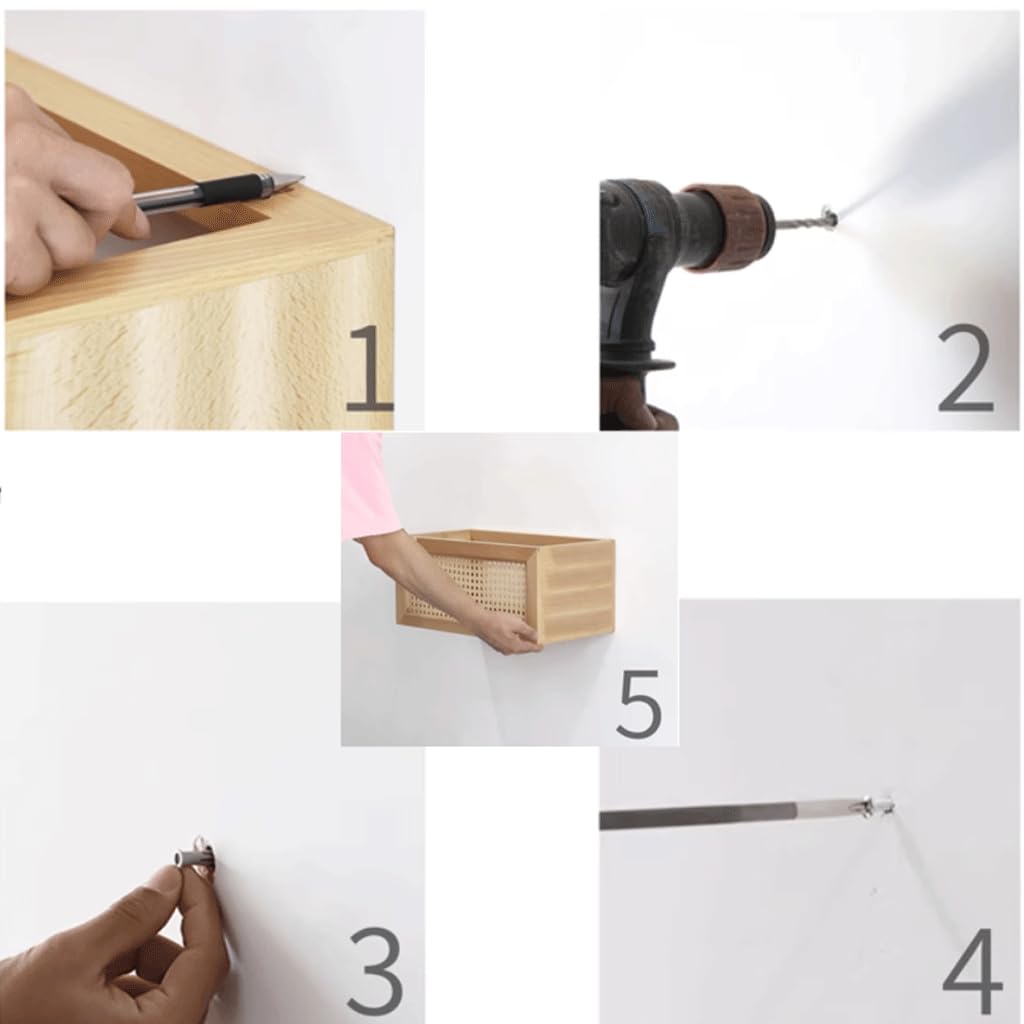 1

2

5

3

4