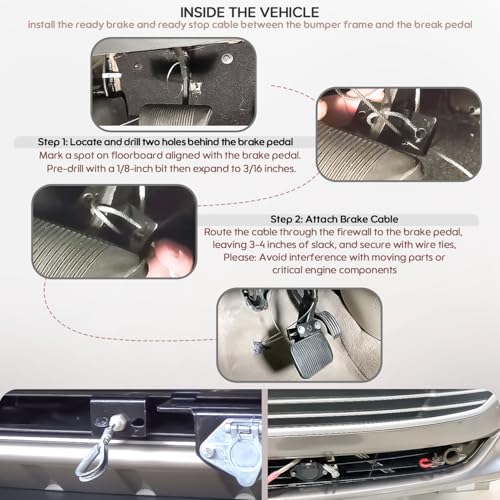 INSIDE THE VEHICLE

install the ready brake and ready stop cable between the bumper frame and the break pedal

Step 1: Locate and drill two holes behind the brake pedal

Mark a spot on floorboard aligned with the brake pedal. Pre-drill with a 1/8-inch bit then expand to 3/16 inches.

Step 2: Attach Brake Cable

Route the cable through the firewall to the brake pedal, leaving 3-4 inches of slack, and secure with wire ties, Please: Avoid interference with moving parts or critical engine components