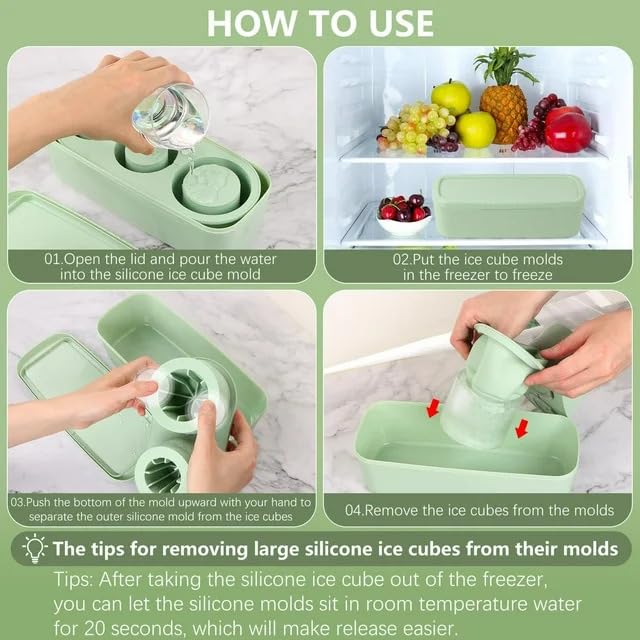 HOW TO USE

01.Open the lid and pour the water into the silicone ice cube mold

02.Put the ice cube molds in the freezer to freeze

03.Push the bottom of the mold upward with your hand to separate the outer silicone mold from the ice cubes

04.Remove the ice cubes from the molds

The tips for removing large silicone ice cubes from their molds

Tips: After taking the silicone ice cube out of the freezer, you can let the silicone molds sit in room temperature water for 20 seconds, which will make release easier.