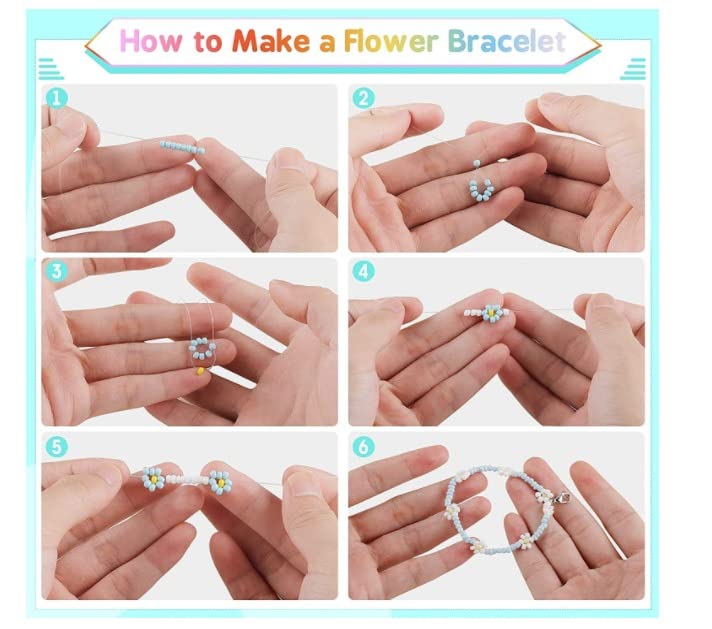 How to Make a Flower Bracelet

1

2

3

4

5

6