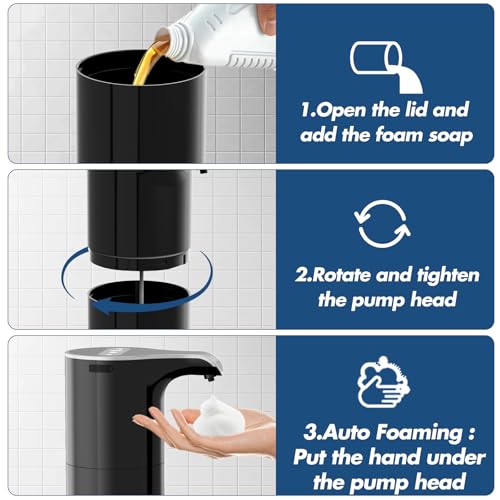 1.Open the lid and add the foam soap

2.Rotate and tighten the pump head

3.Auto Foaming : Put the hand under the pump head