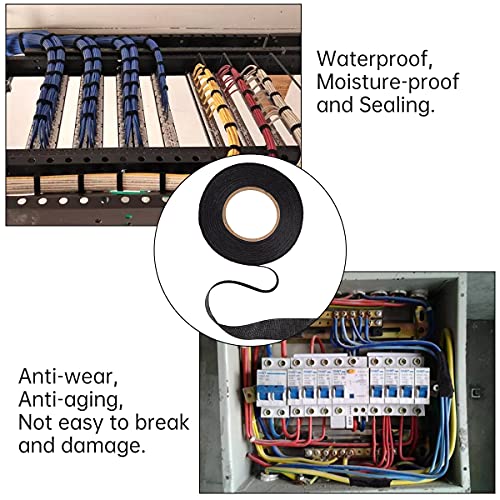 Waterproof, Moisture-proof and Sealing.

Anti-wear, Anti-aging, Not easy to break and damage.