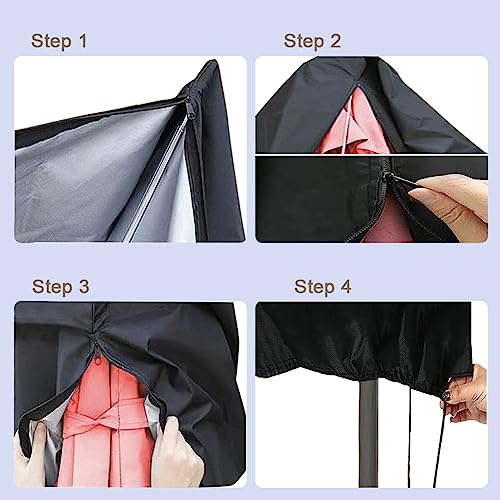 Step 1

Step 2

Step 3

Step 4