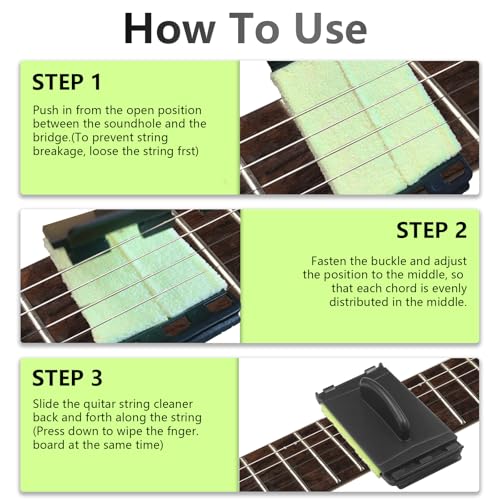 How To Use

STEP 1

Push in from the open position between the soundhole and the bridge.(To prevent string breakage, loose the string frst)

STEP 2

Fasten the buckle and adjust the position to the middle, so that each chord is evenly distributed in the middle.

STEP 3

Slide the quitar string cleaner back and forth along the string (Press down to wipe the fnger. board at the same time)