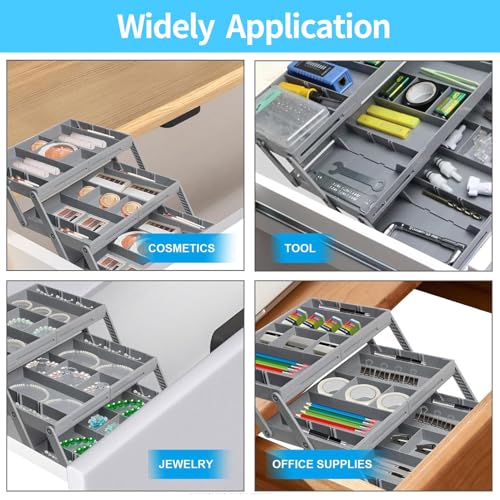 Widely Application

COSMETICS

TOOL

JEWELRY

OFFICE SUPPLIES