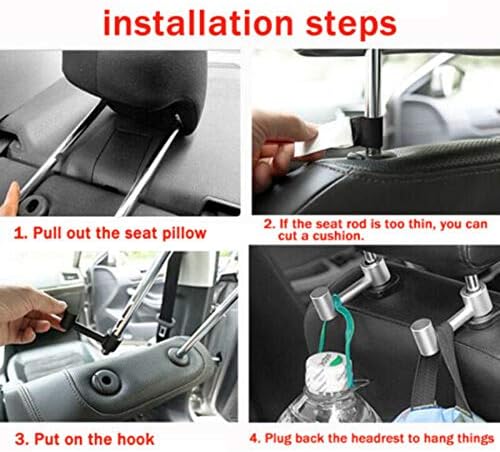 installation steps

1. Pull out the seat pillow

2. If the seat rod is too thin, you can cut a cushion.

3. Put on the hook

4. Plug back the headrest to hang things