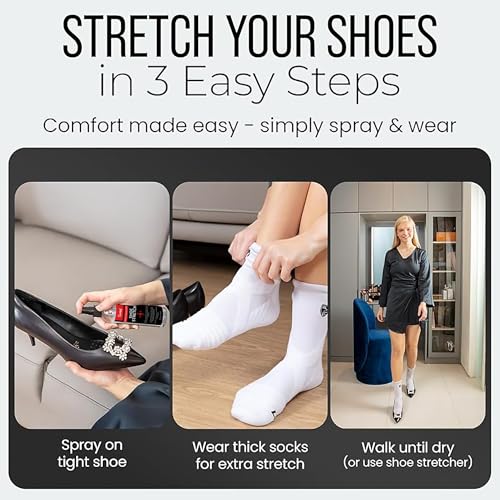 STRETCH YOUR SHOES
in 3 Easy Steps

Comfort made easy - simply spray & wear

Spray on tight shoe

Wear thick socks for extra stretch

Walk until dry (or use shoe stretcher)