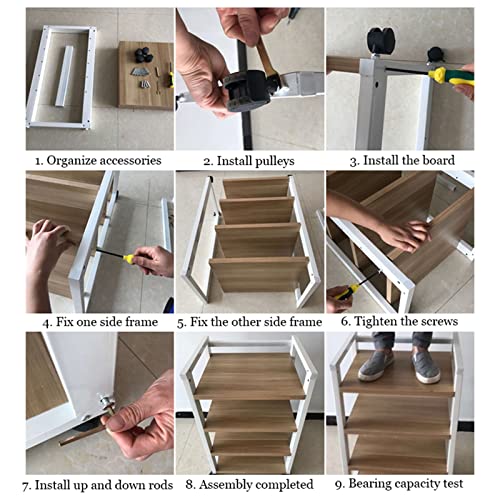 1. Organize accessories
2. Install pulleys
3. Install the board
4. Fix one side frame
5. Fix the other side frame
6. Tighten the screws
7. Install up and down rods
8. Assembly completed
9. Bearing capacity test