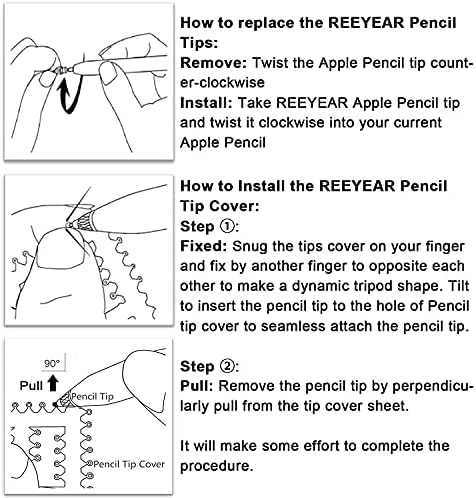 How to replace the REEYEAR Pencil Tips:
Remove: Twist the Apple Pencil tip counter-clockwise
Install: Take REEYEAR Apple Pencil tip and twist it clockwise into your current Apple Pencil

How to Install the REEYEAR Pencil Tip Cover:
Step ①:
Fixed: Snug the tips cover on your finger and fix by another finger to opposite each other to make a dynamic tripod shape. Tilt to insert the pencil tip to the hole of Pencil tip cover to seamless attach the pencil tip.

90°
Pull
Pencil Tip
Pencil Tip Cover

Step ②:
Pull: Remove the pencil tip by perpendicularly pull from the tip cover sheet.

It will make some effort to complete the procedure.