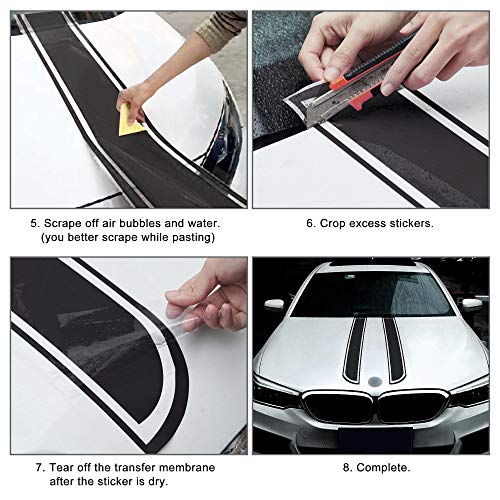 5. Scrape off air bubbles and water.
(you better scrape while pasting)

6. Crop excess stickers.

7. Tear off the transfer membrane after the sticker is dry.

8. Complete.