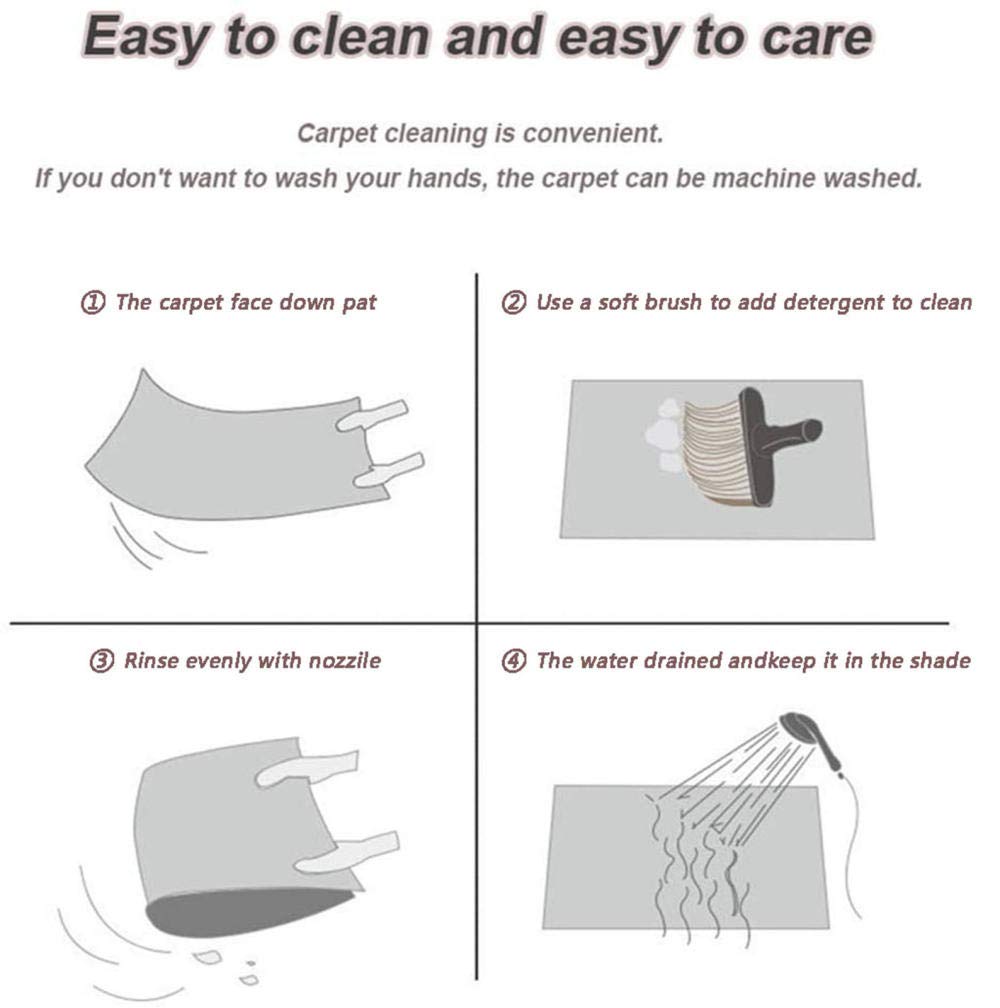 Easy to clean and easy to care

Carpet cleaning is convenient.
If you don't want to wash your hands, the carpet can be machine washed.

① The carpet face down pat

② Use a soft brush to add detergent to clean

③ Rinse evenly with nozzile

④ The water drained andkeep it in the shade