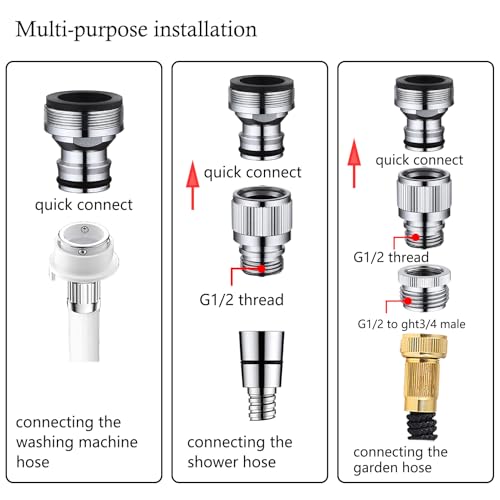 Multi-purpose installation

quick connect

connecting the washing machine hose

quick connect

G1/2 thread

connecting the shower hose

quick connect

G1/2 thread

G1/2 to ght3/4 male

connecting the garden hose