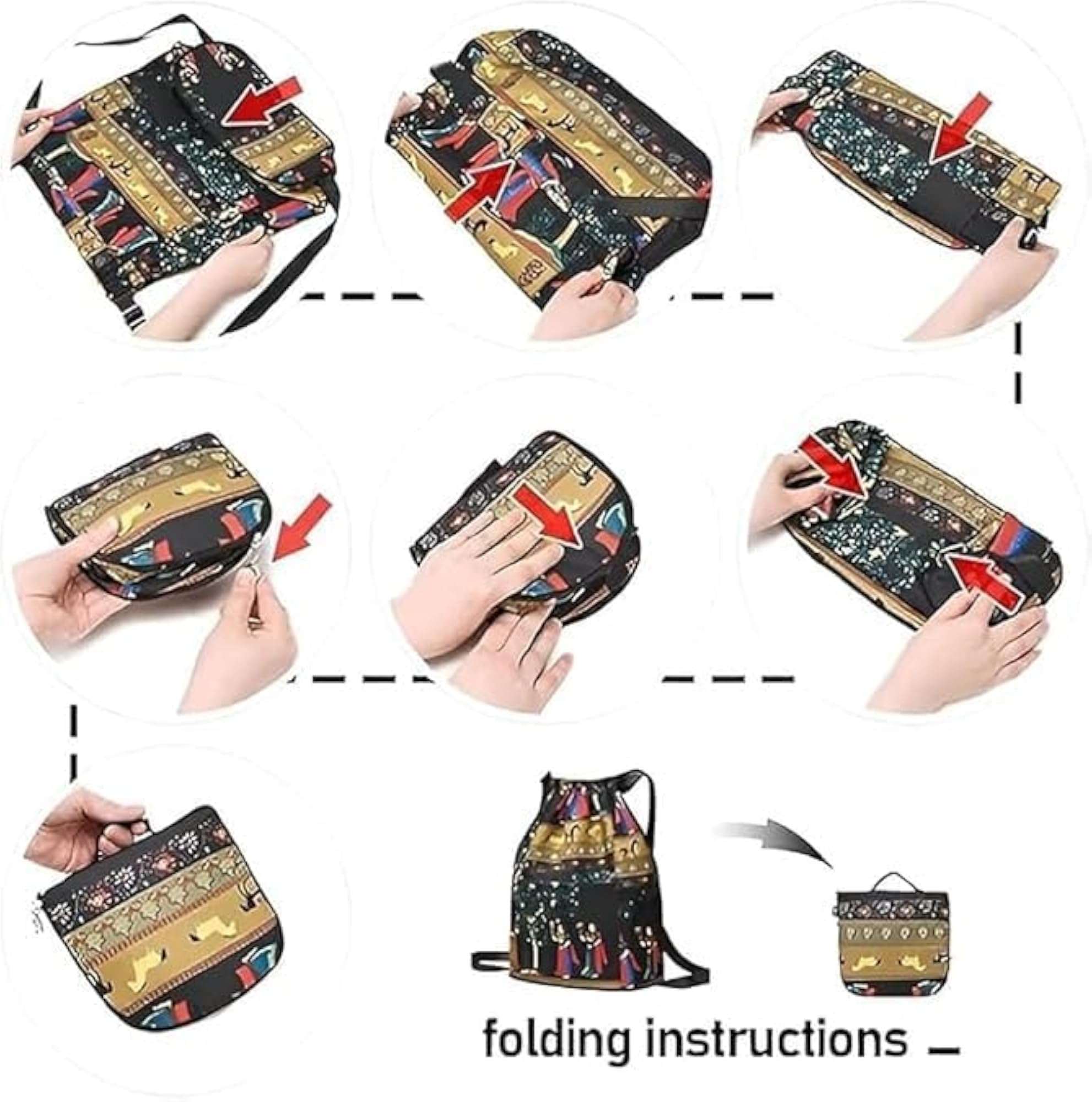 folding instructions